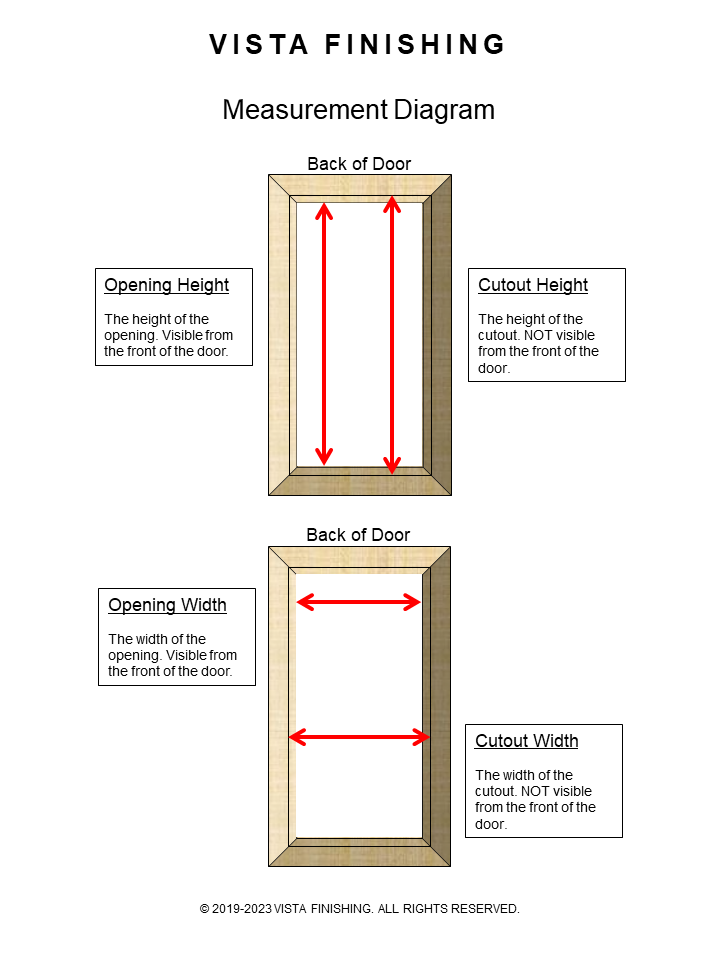 VISTA FINISHING

Measurement Diagram

Back of Door

Opening Height

The height of the opening. Visible from the front of the door.

Cutout Height

The height of the cutout. NOT visible from the front of the door.

Back of Door

Opening Width

The width of the opening. Visible from the front of the door.

Cutout Width

The width of the cutout. NOT visible from the front of the door.

© 2019-2023 VISTA FINISHING. ALL RIGHTS RESERVED.